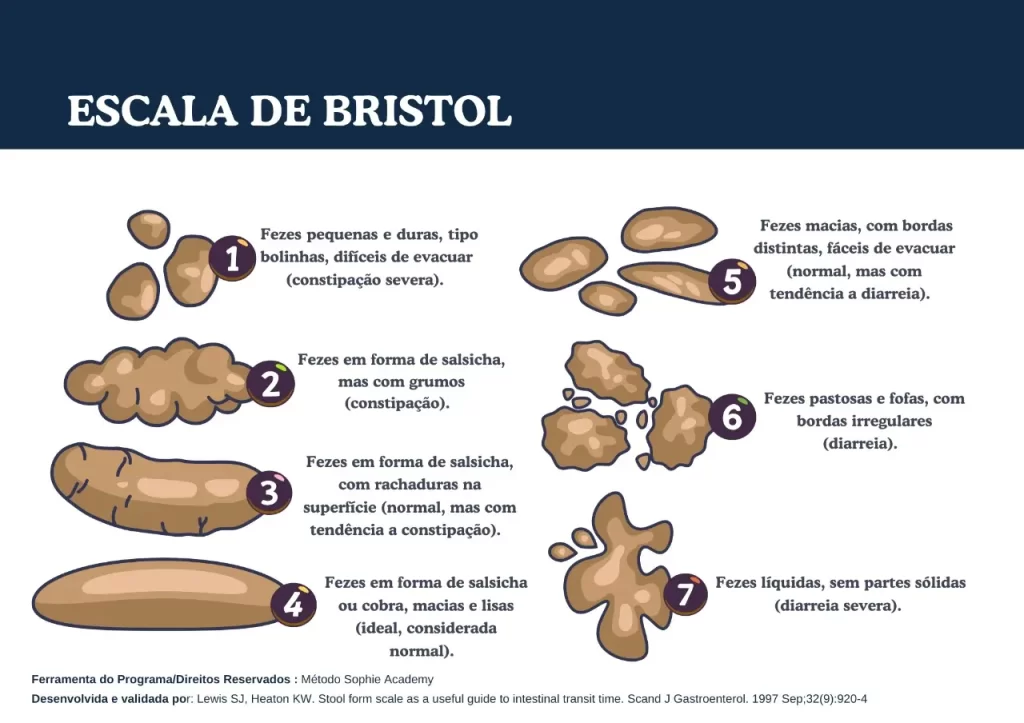 ESCALA DE BRISTOL

1 Fezes pequenas e duras, tipo bolinhas, difíceis de evacuar (constipação severa).

2 Fezes em forma de salsicha, mas com grumos (constipação).

3 Fezes em forma de salsicha, com rachaduras na superfície (normal, mas com tendência a constipação).

4 Fezes em forma de salsicha ou cobra, macias e lisas (ideal, considerada normal).

5 Fezes macias, com bordas distintas, fáceis de evacuar (normal, mas com tendência a diarreia).

6 Fezes pastosas e fofas, com bordas irregulares (diarreia).

7 Fezes líquidas, sem partes sólidas (diarreia severa).

Ferramenta do Programa/Direitos Reservados : Método Sophie Academy
Desenvolvida e validada por: Lewis SJ, Heaton KW. Stool form scale as a useful guide to intestinal transit time. Scand J Gastroenterol. 1997 Sep;32(9):920-4